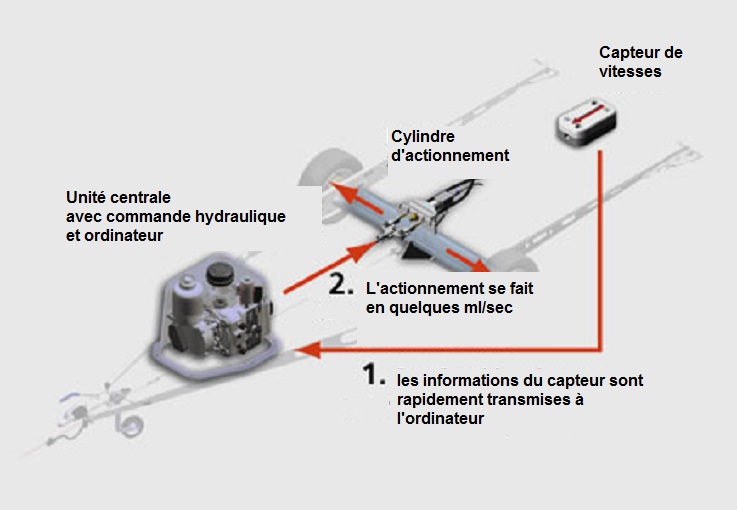 Capteur de vitesses

Cylindre d'actionnement

Unité centrale avec commande hydraulique et ordinateur

2. L'actionnement se fait en quelques ml/sec

1. les informations du capteur sont rapidement transmises à l'ordinateur